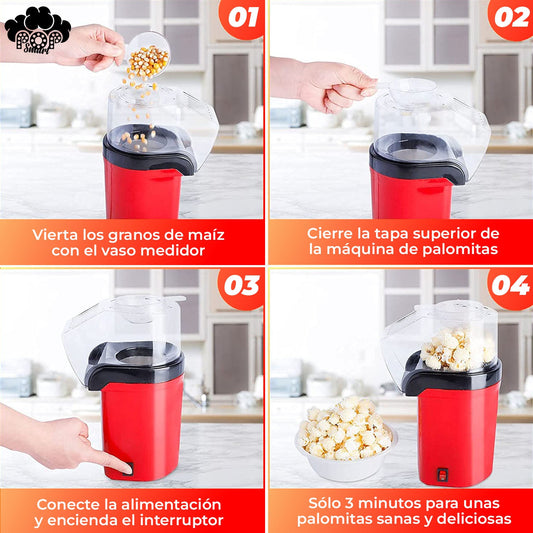 POP Smart

01

Vierta los granos de maíz con el vaso medidor

02

Cierre la tapa superior de la máquina de palomitas

03

Conecte la alimentación y encienda el interruptor

04

Sólo 3 minutos para unas palomitas sanas y deliciosas