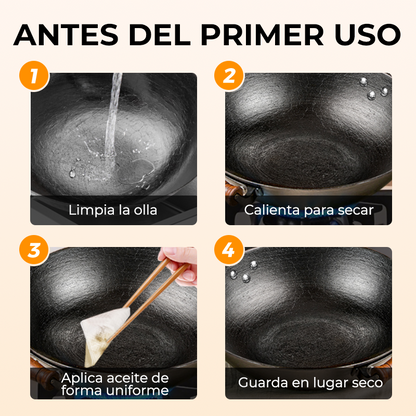 ANTES DEL PRIMER USO

1
Limpia la olla

2
Calienta para secar

3
Aplica aceite de forma uniforme

4
Guarda en lugar seco